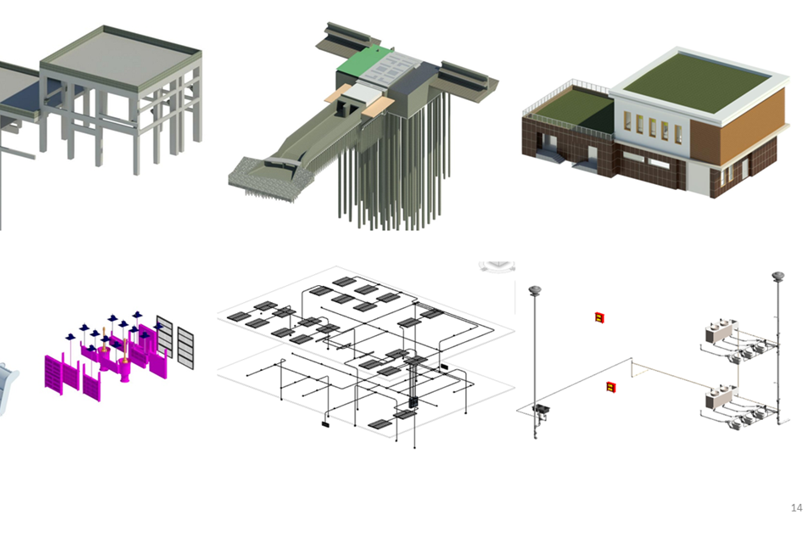 14